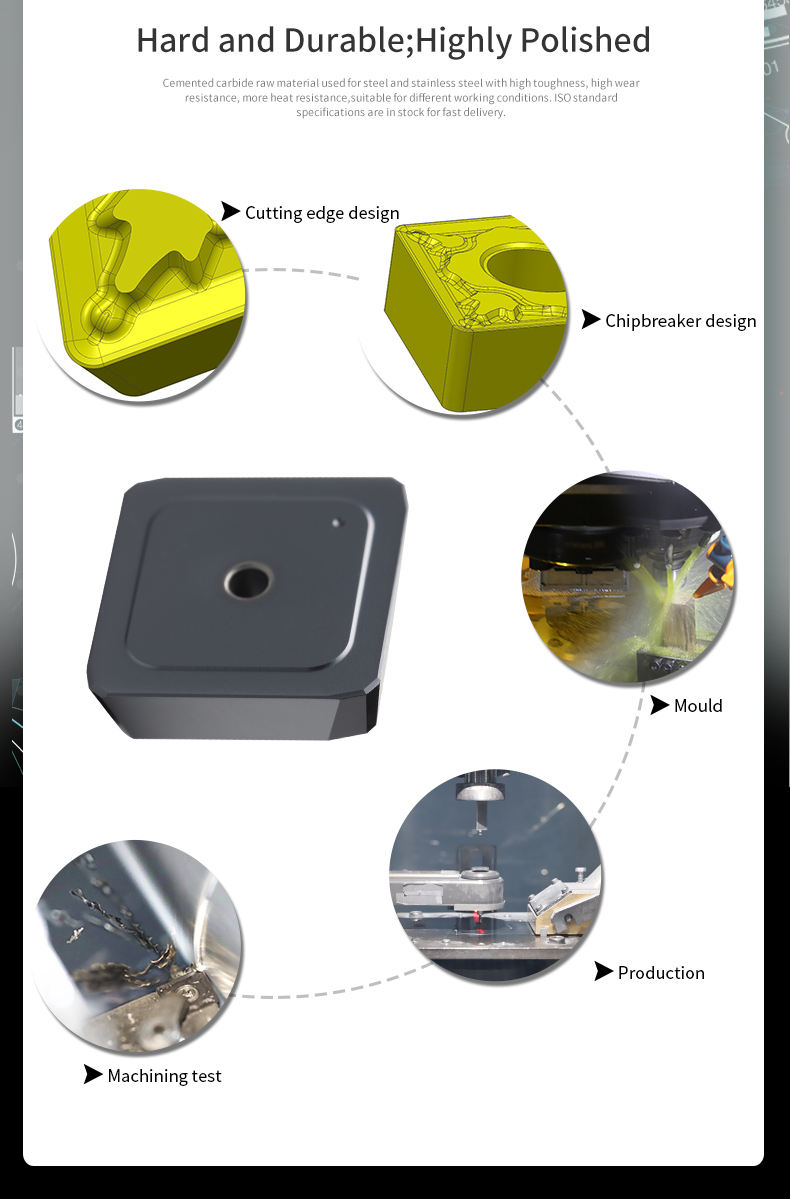 Hard and Durable;Highly Polished

Cemented carbide raw material used for steel and stainless steel with high toughness, high wear resistance, more heat resistance,suitable for different working conditions. ISO standard specifications are in stock for fast delivery.

Cutting edge design

Chipbreaker design

Mould

Production

Machining test